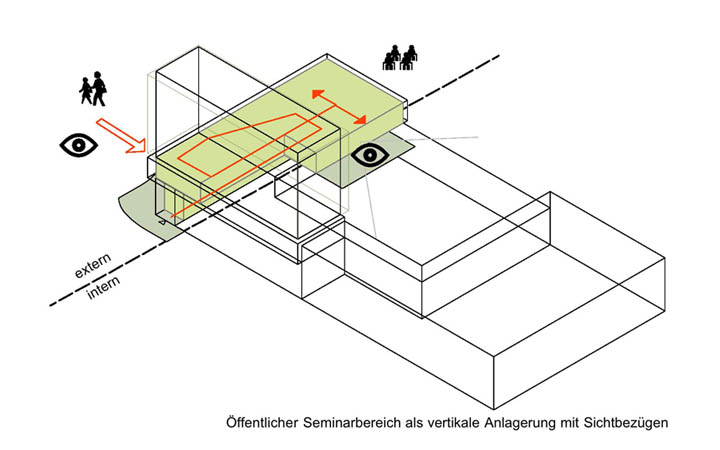 extern
intern

Öffentlicher Seminarbereich als vertikale Anlagerung mit Sichtbezügen